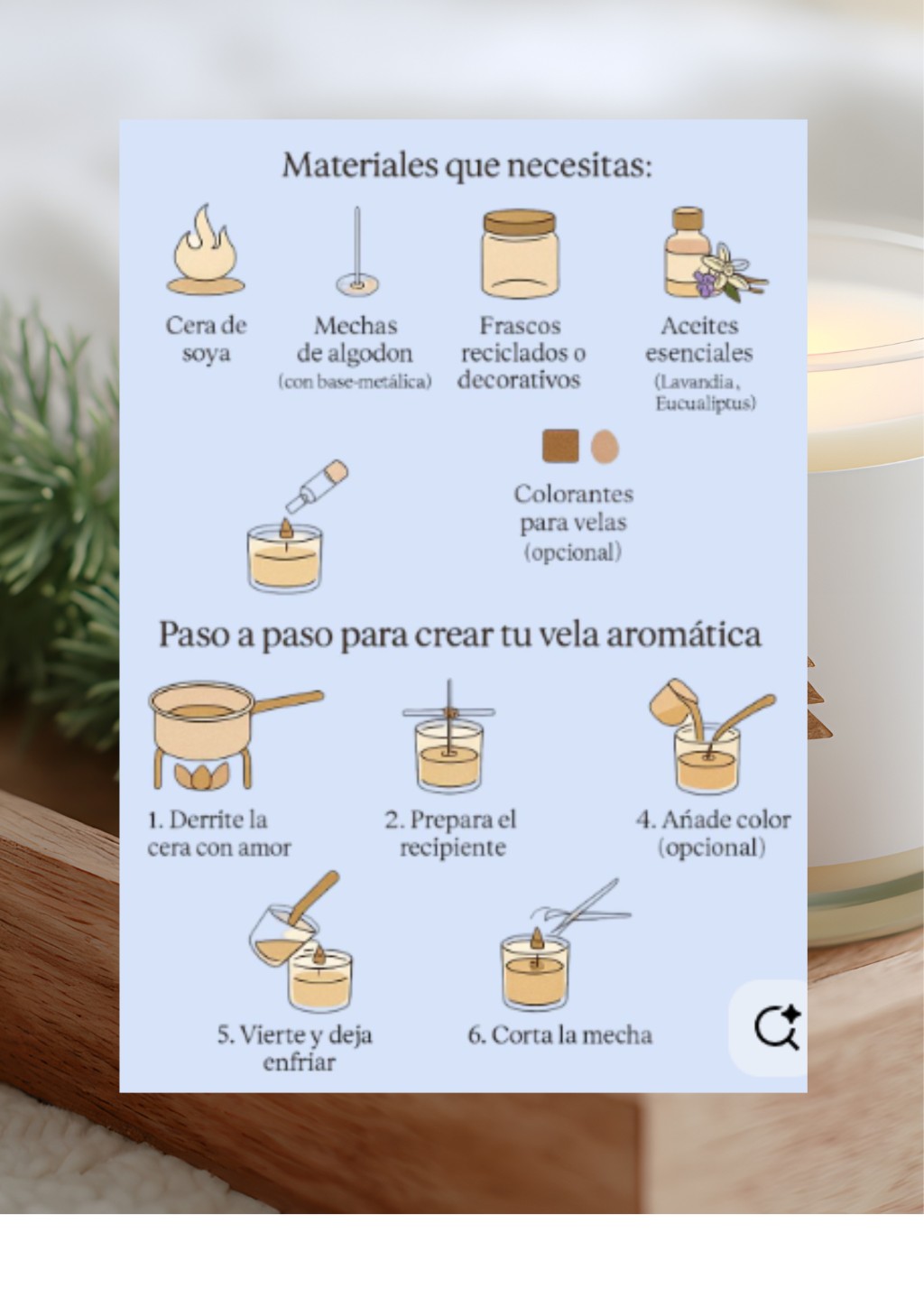 Materiales que necesitas:

Cera de soya

Mechas de algodon (con base-metálica)

Frascos reciclados o decorativos

Aceites esenciales (Lavandia, Eucualiptus)

Colorantes para velas (opcional)

Paso a paso para crear tu vela aromática

1. Derrite la cera con amor

2. Prepara el recipiente

4. Añade color (opcional)

5. Vierte y deja enfriar

6. Corta la mecha