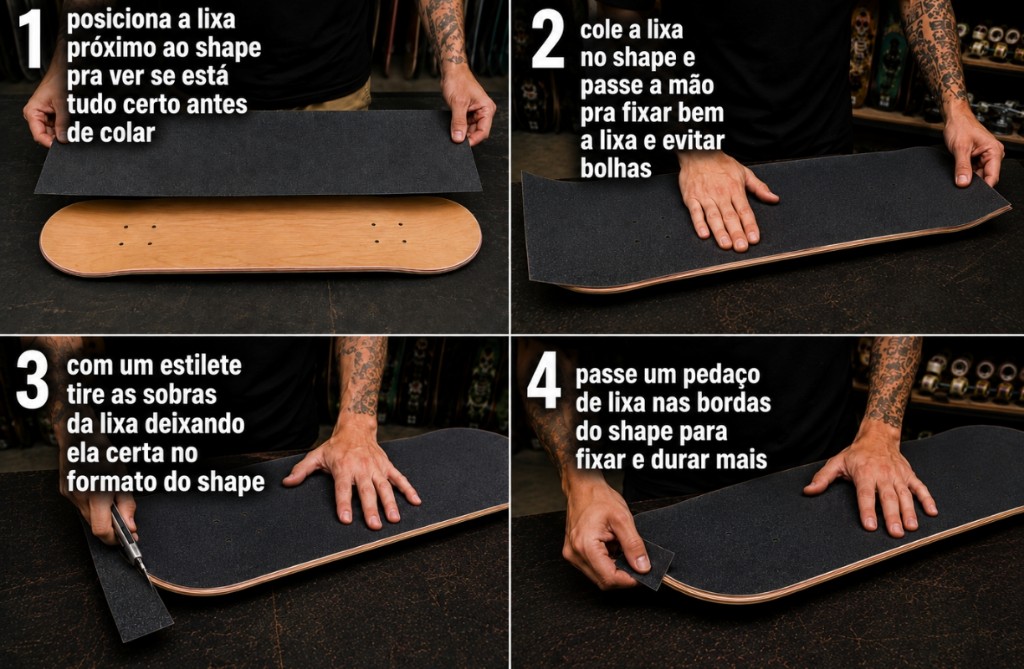 1 posiciona a lixa próximo ao shape pra ver se está tudo certo antes de colar

2 cole a lixa no shape e passe a mão pra fixar bem a lixa e evitar bolhas

3 com um estilete tire as sobras da lixa deixando ela certa no formato do shape

4 passe um pedaço de lixa nas bordas do shape para fixar e durar mais